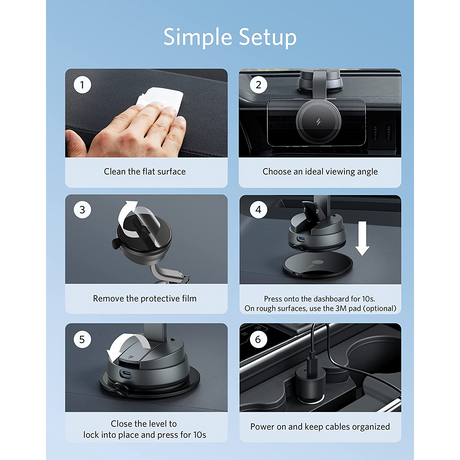 Simple Setup

1

Clean the flat surface

2

Choose an ideal viewing angle

3

Remove the protective film

4

Press onto the dashboard for 10s. On rough surfaces, use the 3M pad (optional)

5

Close the level to lock into place and press for 10s

6

Power on and keep cables organized