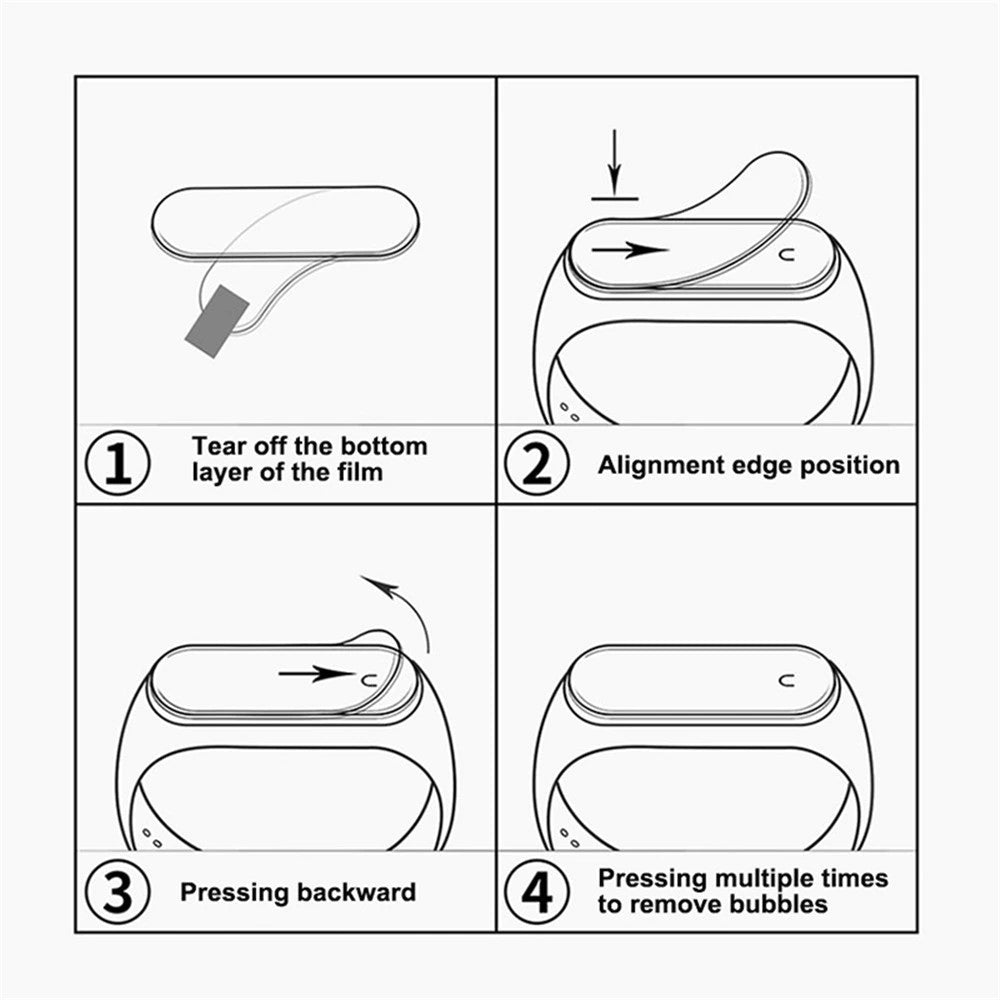 1 Tear off the bottom layer of the film

2 Alignment edge position

3 Pressing backward

4 Pressing multiple times to remove bubbles