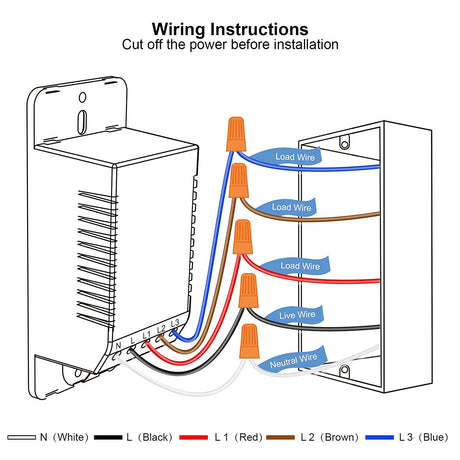 Wiring Instructions
Cut off the power before installation

Load Wire
Load Wire
Load Wire
Live Wire
Neutral Wire

N L L1 L2 L3

N (White) L (Black) L 1 (Red) L 2 (Brown) L 3 (Blue)