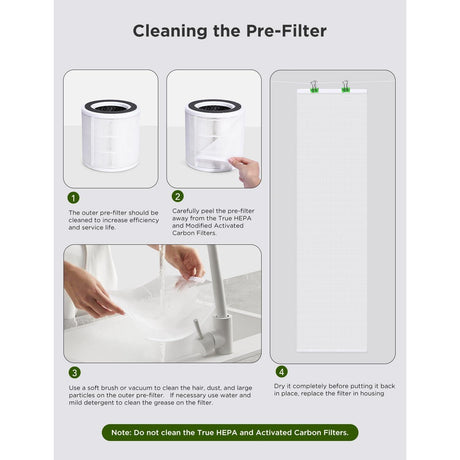 Cleaning the Pre-Filter

1

The outer pre-filter should be cleaned to increase efficiency and service life.

2

Carefully peel the pre-filter away from the True HEPA and Modified Activated Carbon Filters.

3

Use a soft brush or vacuum to clean the hair, dust, and large particles on the outer pre-filter. If necessary use water and mild detergent to clean the grease on the filter.

4

Dry it completely before putting it back in place, replace the filter in housing

Note: Do not clean the True HEPA and Activated Carbon Filters.