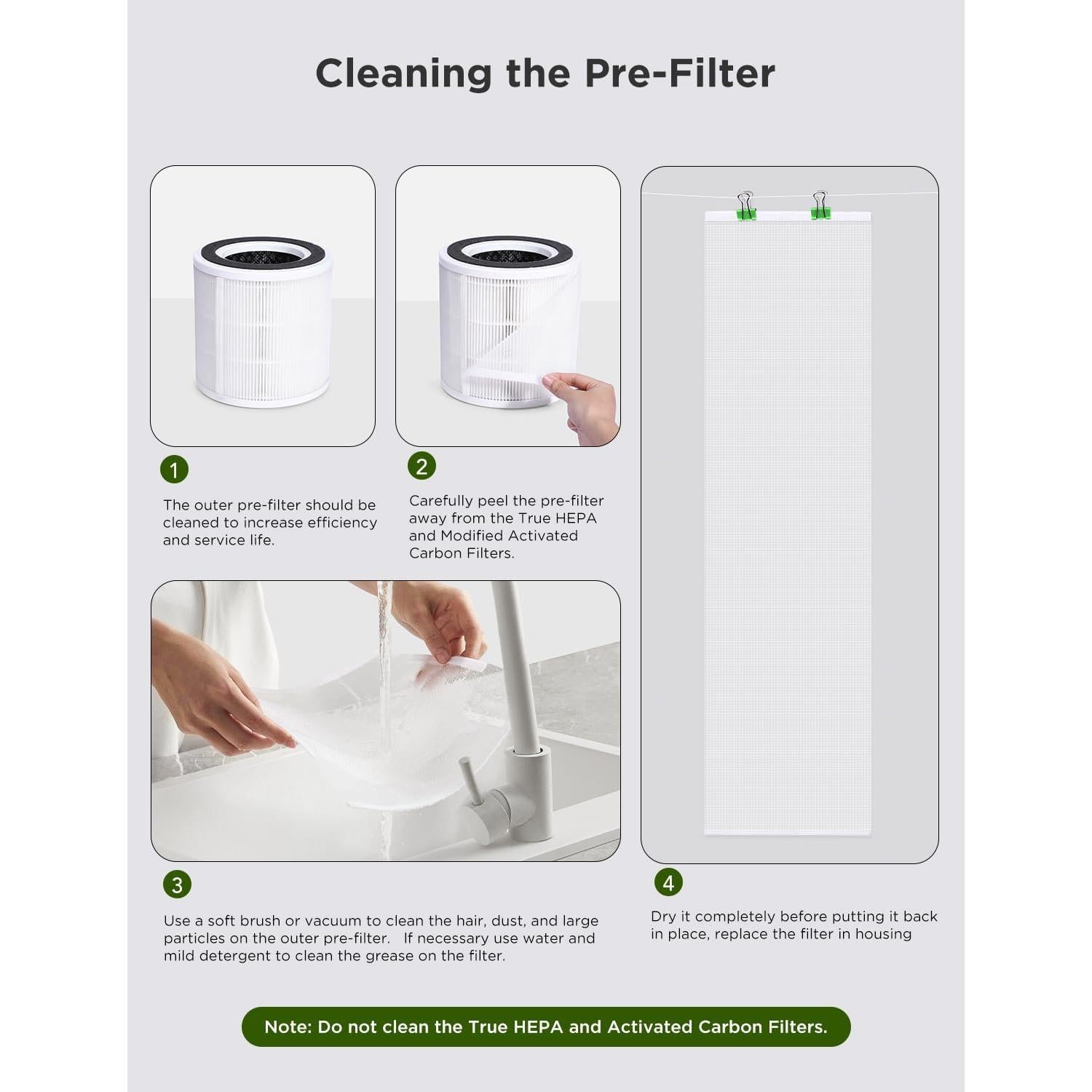 Cleaning the Pre-Filter

1

The outer pre-filter should be cleaned to increase efficiency and service life.

2

Carefully peel the pre-filter away from the True HEPA and Modified Activated Carbon Filters.

3

Use a soft brush or vacuum to clean the hair, dust, and large particles on the outer pre-filter. If necessary use water and mild detergent to clean the grease on the filter.

4

Dry it completely before putting it back in place, replace the filter in housing

Note: Do not clean the True HEPA and Activated Carbon Filters.