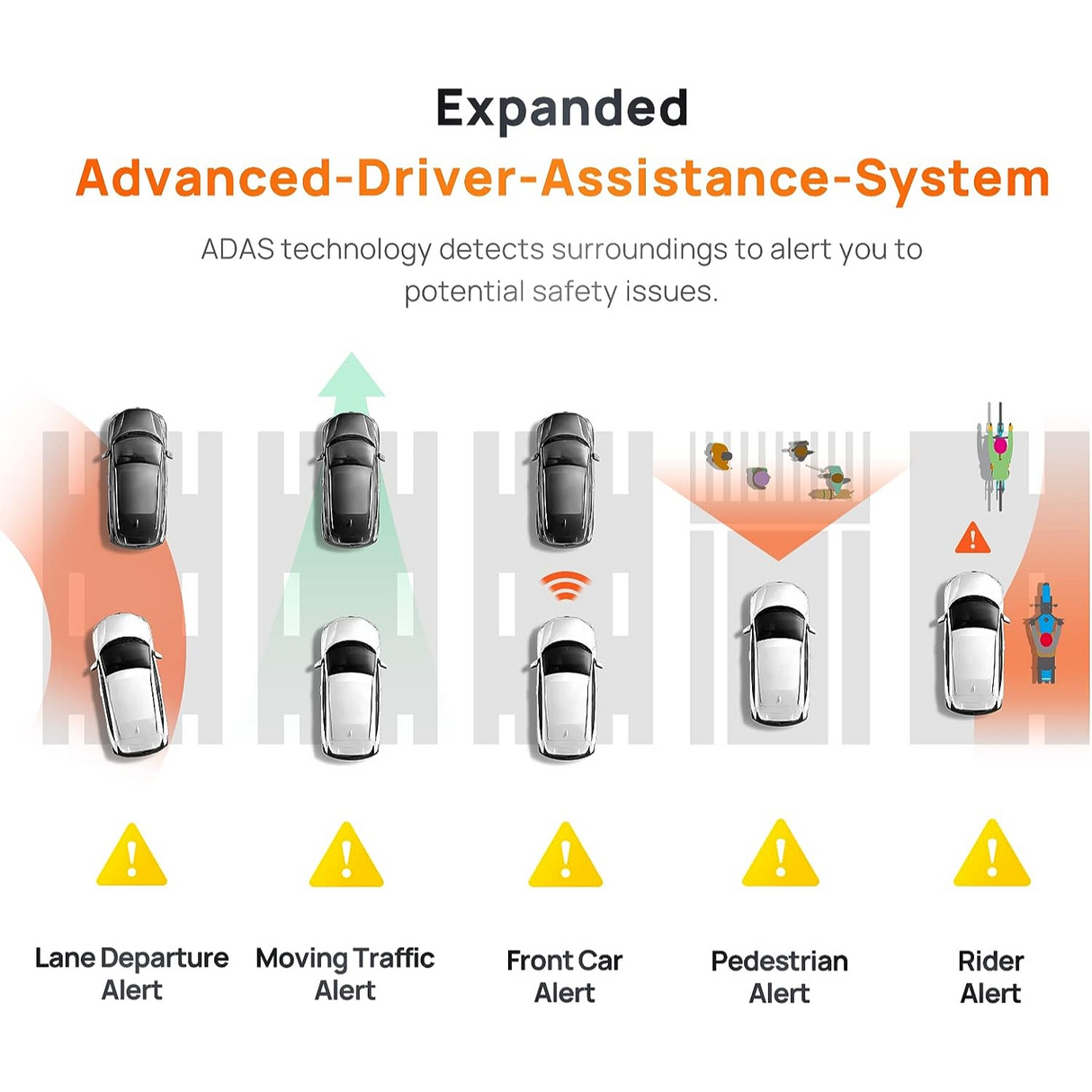 Expanded

Advanced-Driver-Assistance-System

ADAS technology detects surroundings to alert you to potential safety issues.

Lane Departure Alert

Moving Traffic Alert

Front Car Alert

Pedestrian Alert

Rider Alert